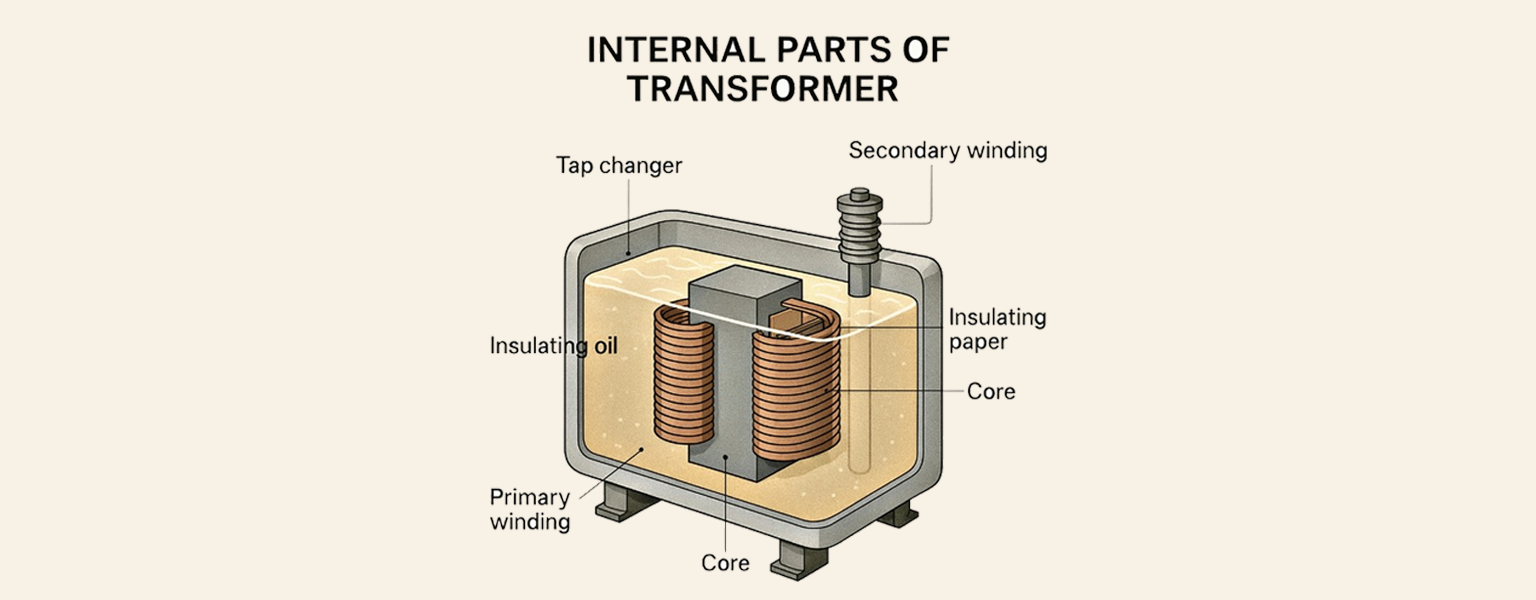 INTERNAL PARTS OF TRANSFORMER

Tap changer

Secondary winding

Insulating oil

Insulating paper

Core

Primary winding

Core